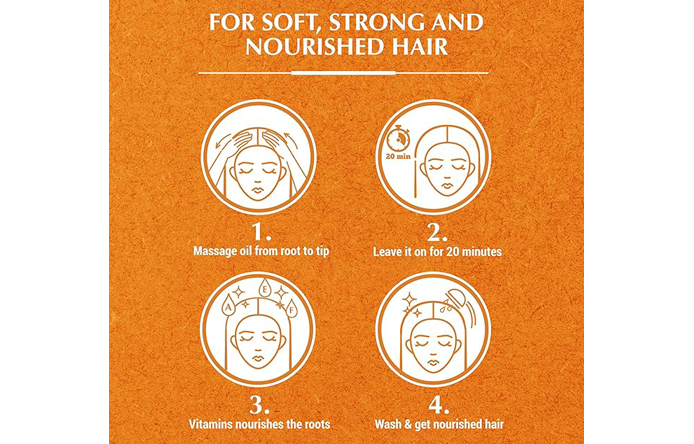 FOR SOFT, STRONG AND NOURISHED HAIR

1.
Massage oil from root to tip

20 min

2.
Leave it on for 20 minutes

A E F

3.
Vitamins nourishes the roots

4.
Wash & get nourished hair